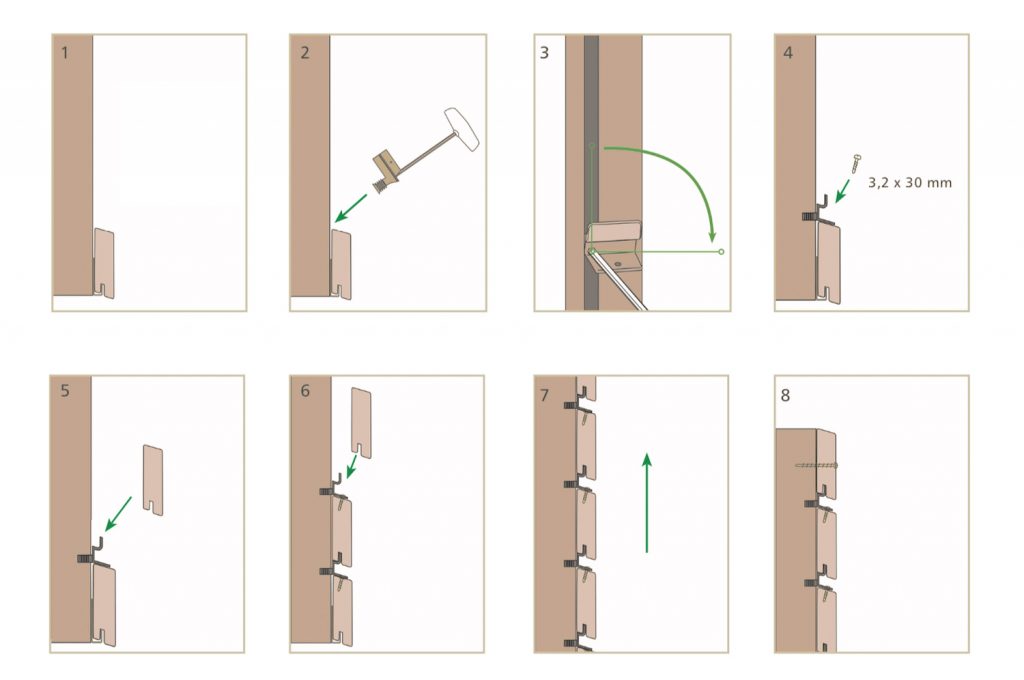 1

2

3

4

3,2 x 30 mm

5

6

7

8